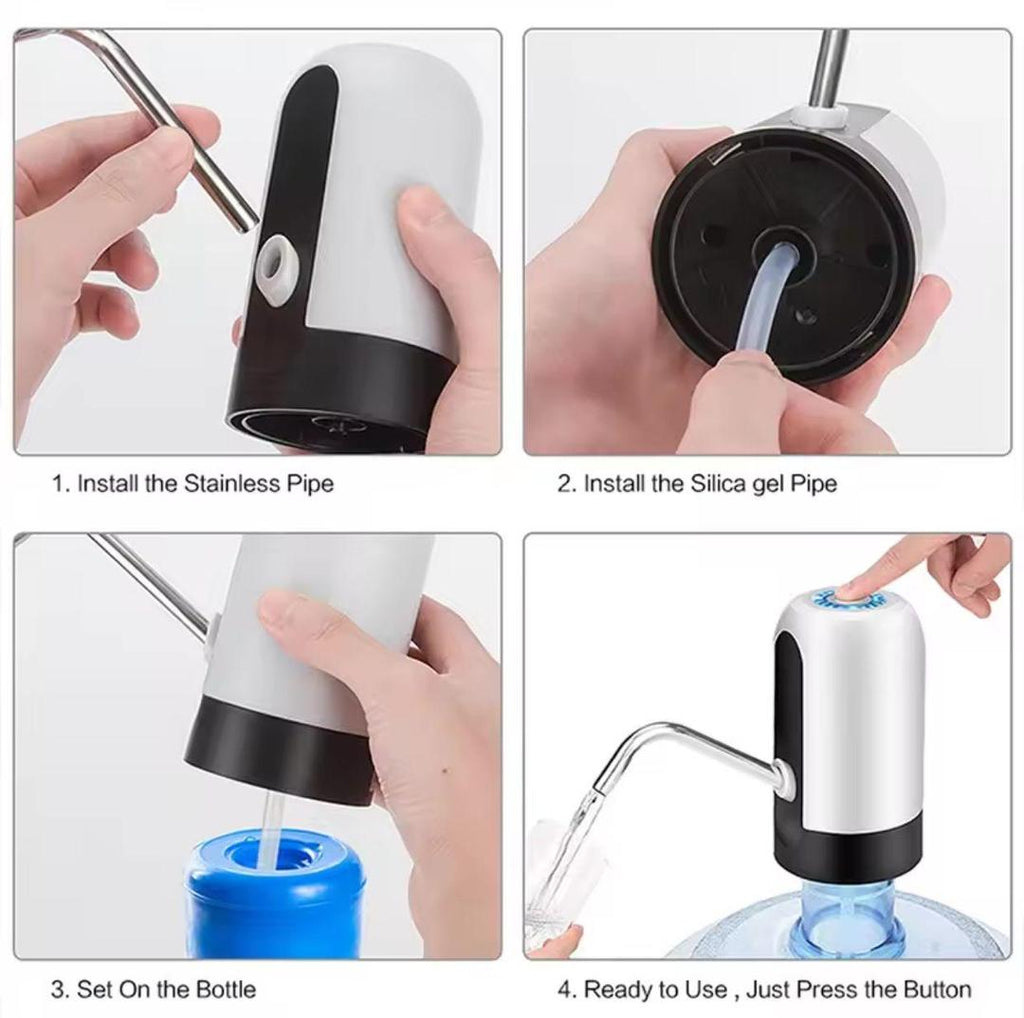 1. Install the Stainless Pipe

2. Install the Silica gel Pipe

3. Set On the Bottle

4. Ready to Use , Just Press the Button